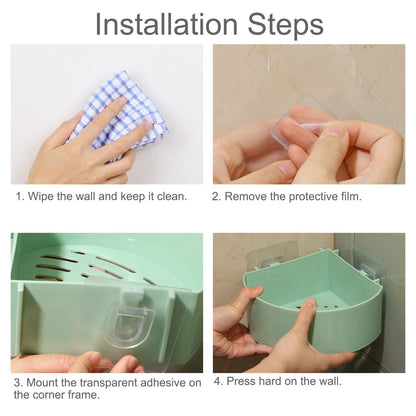 Installation Steps

1. Wipe the wall and keep it clean.

2. Remove the protective film.

3. Mount the transparent adhesive on the corner frame.

4. Press hard on the wall.